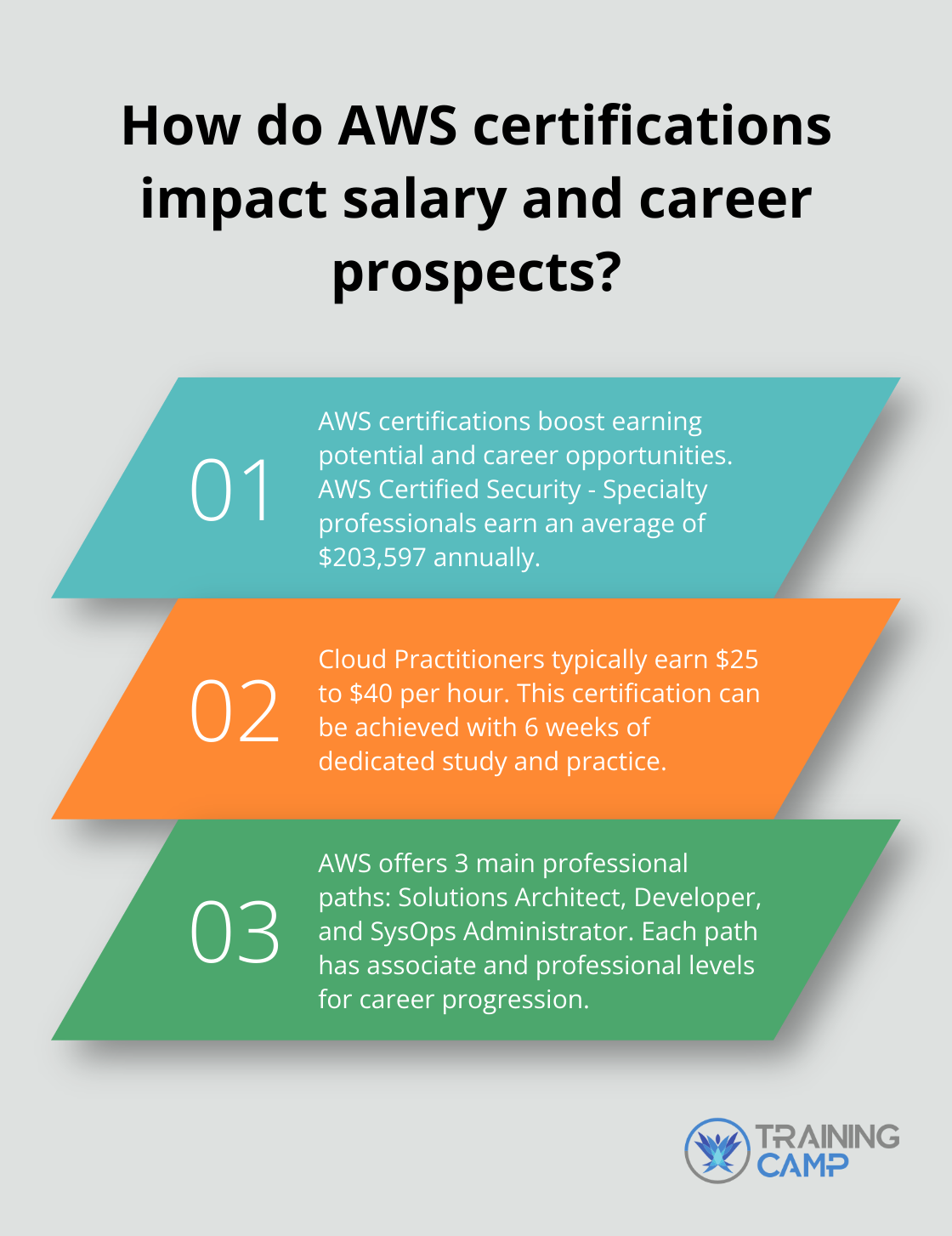 How do AWS certifications impact salary and career prospects?

01

AWS certifications boost earning potential and career opportunities. AWS Certified Security - Specialty professionals earn an average of \$203,597 annually.

02

Cloud Practitioners typically earn \$25 to \$40 per hour. This certification can be achieved with 6 weeks of dedicated study and practice.

03

AWS offers 3 main professional paths: Solutions Architect, Developer, and SysOps Administrator. Each path has associate and professional levels for career progression.

TRAINING CAMP