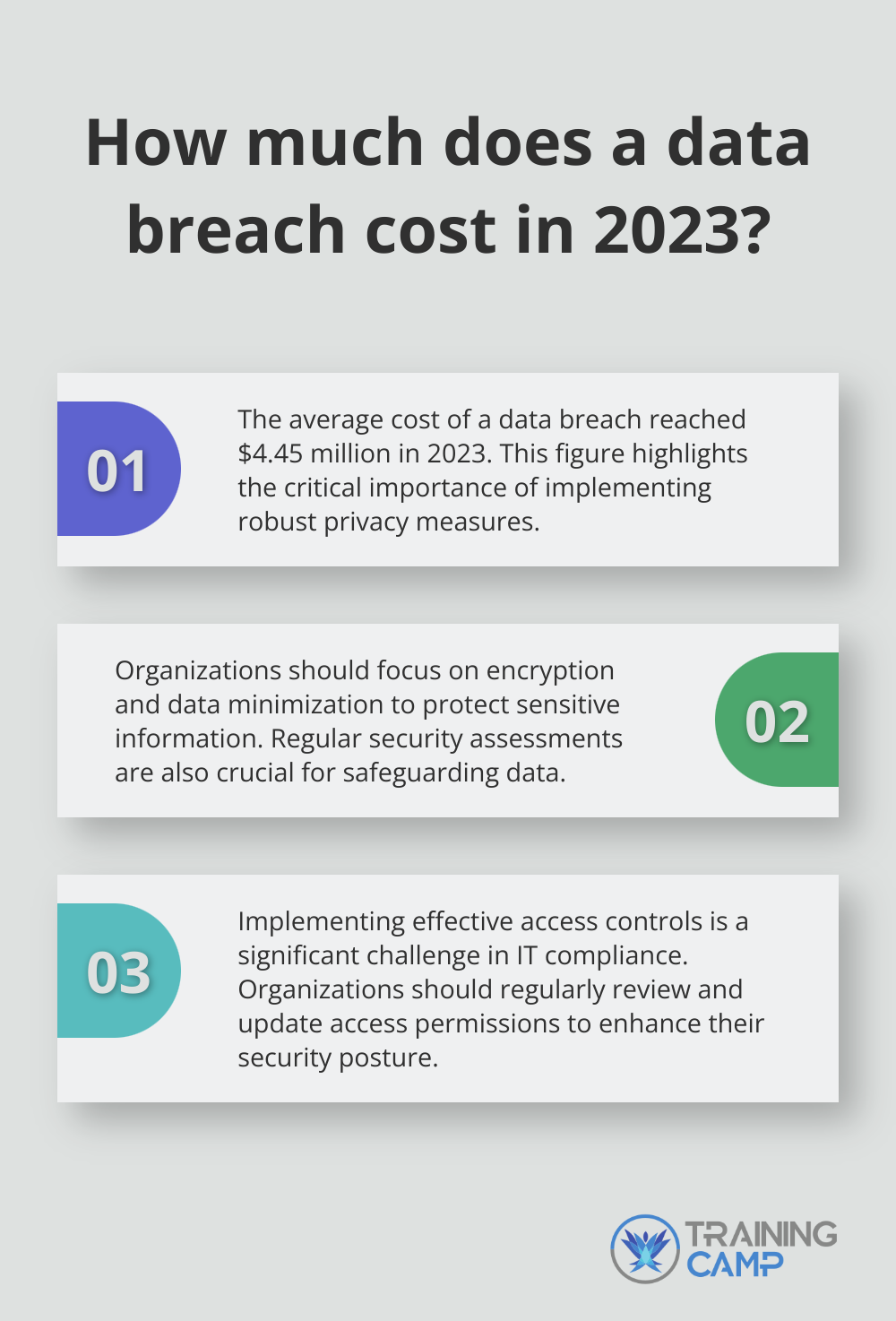 How much does a data breach cost in 2023?

01

The average cost of a data breach reached \$4.45 million in 2023. This figure highlights the critical importance of implementing robust privacy measures.

Organizations should focus on encryption and data minimization to protect sensitive information. Regular security assessments are also crucial for safeguarding data.

02

03

Implementing effective access controls is a significant challenge in IT compliance. Organizations should regularly review and update access permissions to enhance their security posture.

TRAINING CAMP